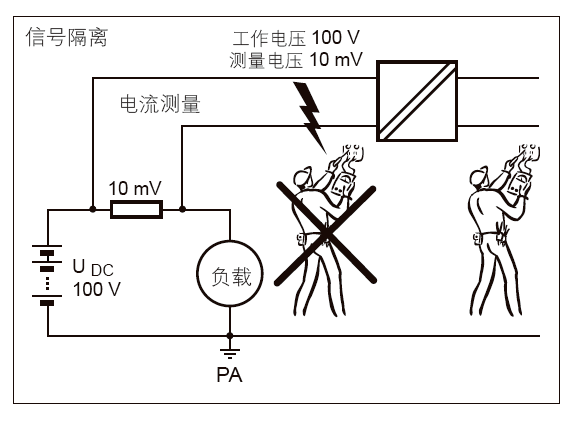 信号隔离

工作电压 100 V
测量电压 10 mV

电流测量

10 mV

$U_{DC}$
100 V

负载

PA